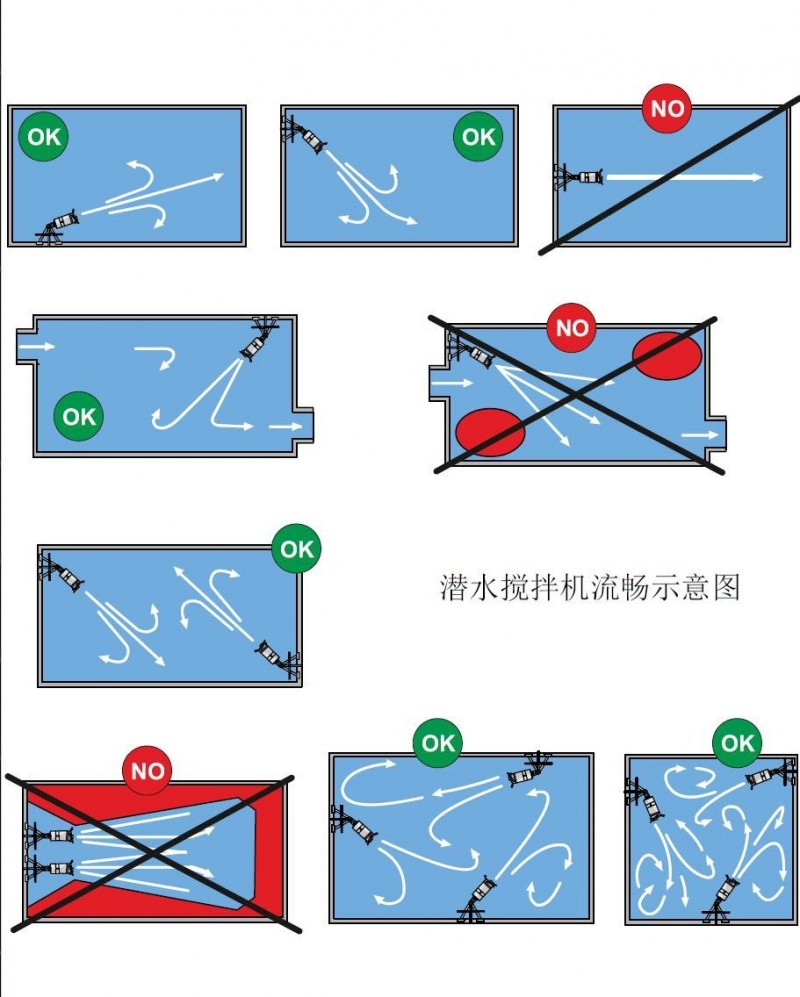 OK

OK

NO

OK

NO

OK

潜水搅拌机流畅示意图

NO

OK

OK